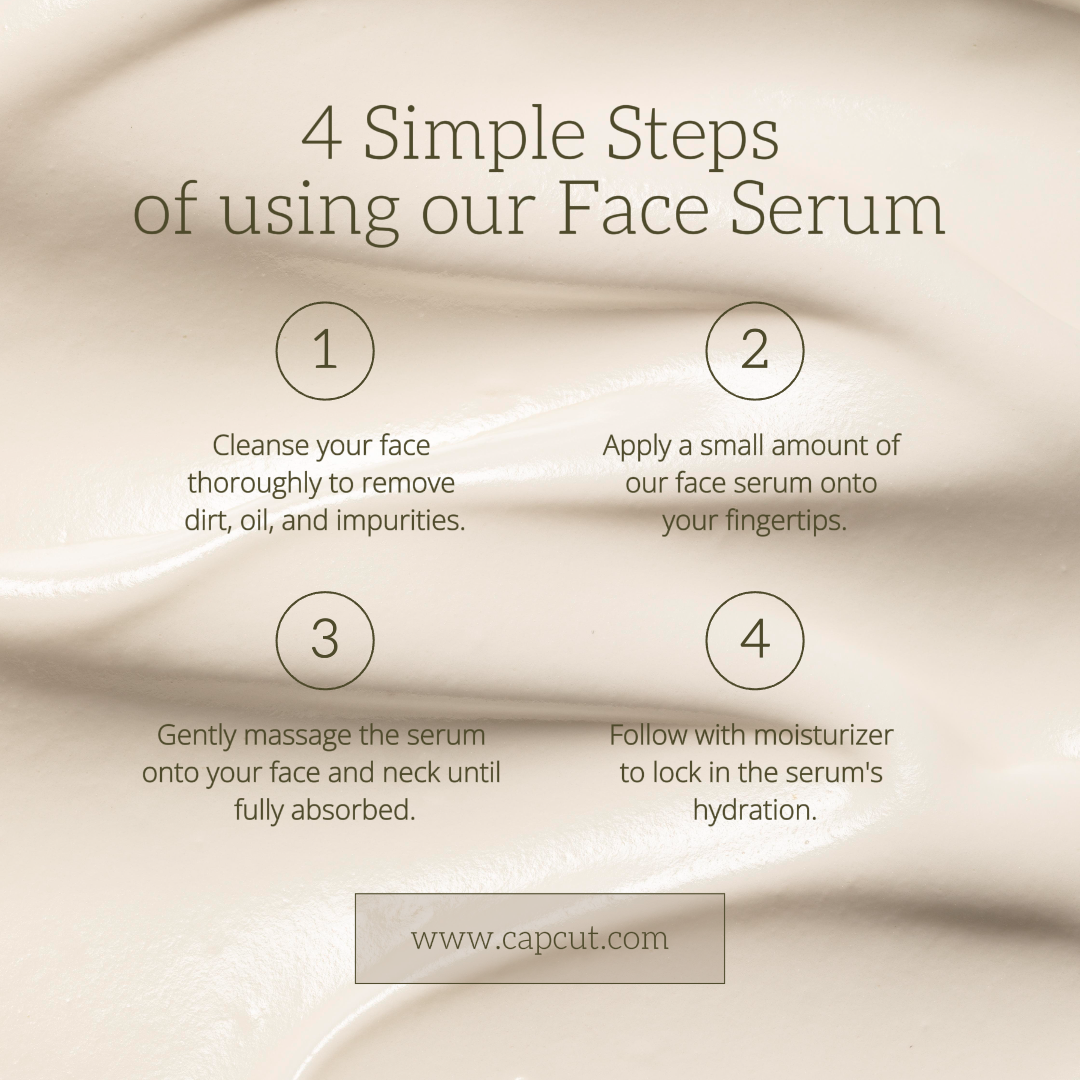 4 Simple Steps
of using our Face Serum

1

Cleanse your face thoroughly to remove dirt, oil, and impurities.

2

Apply a small amount of our face serum onto your fingertips.

3

Gently massage the serum onto your face and neck until fully absorbed.

4

Follow with moisturizer to lock in the serum's hydration.

www.capcut.com