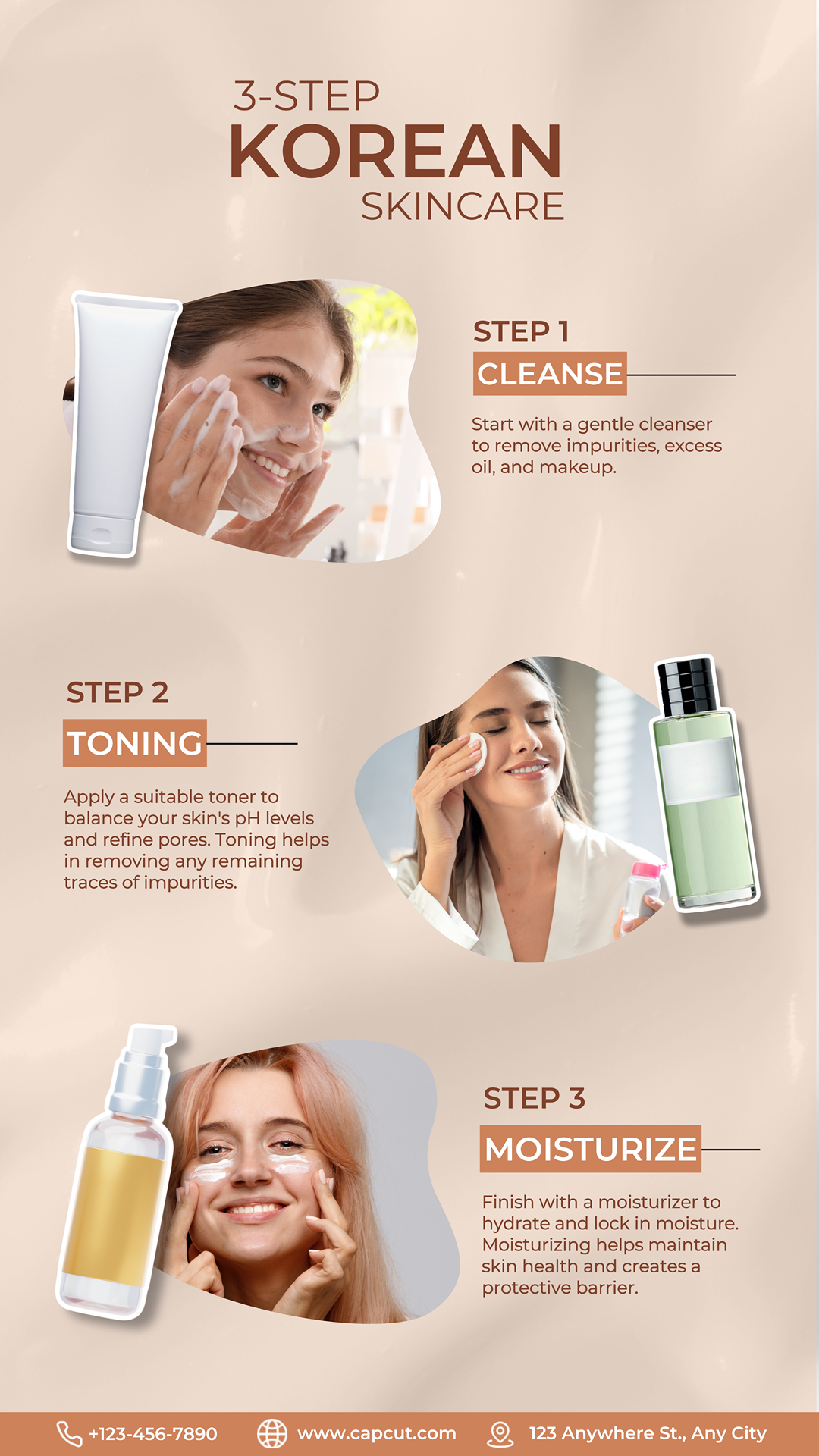 3-STEP
KOREAN
SKINCARE

STEP 1
CLEANSE

Start with a gentle cleanser to remove impurities, excess oil, and makeup.

STEP 2
TONING

Apply a suitable toner to balance your skin's pH levels and refine pores. Toning helps in removing any remaining traces of impurities.

STEP 3
MOISTURIZE

Finish with a moisturizer to hydrate and lock in moisture. Moisturizing helps maintain skin health and creates a protective barrier.

+123-456-7890 www.capcut.com 123 Anywhere St., Any City