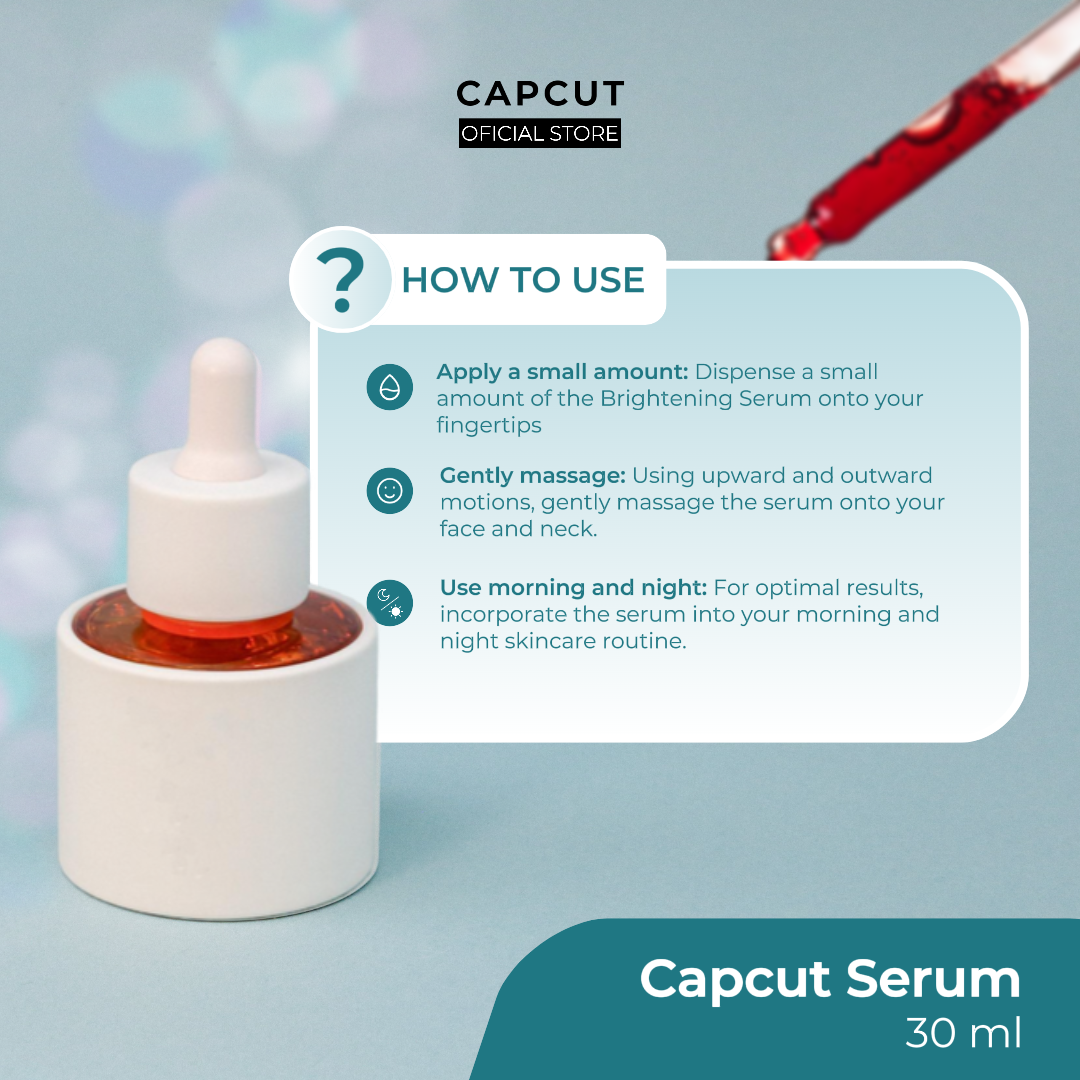 CAPCUT
OFICIAL STORE

?
HOW TO USE

Apply a small amount: Dispense a small amount of the Brightening Serum onto your fingertips

Gently massage: Using upward and outward motions, gently massage the serum onto your face and neck.

Use morning and night: For optimal results, incorporate the serum into your morning and night skincare routine.

Capcut Serum
30 ml