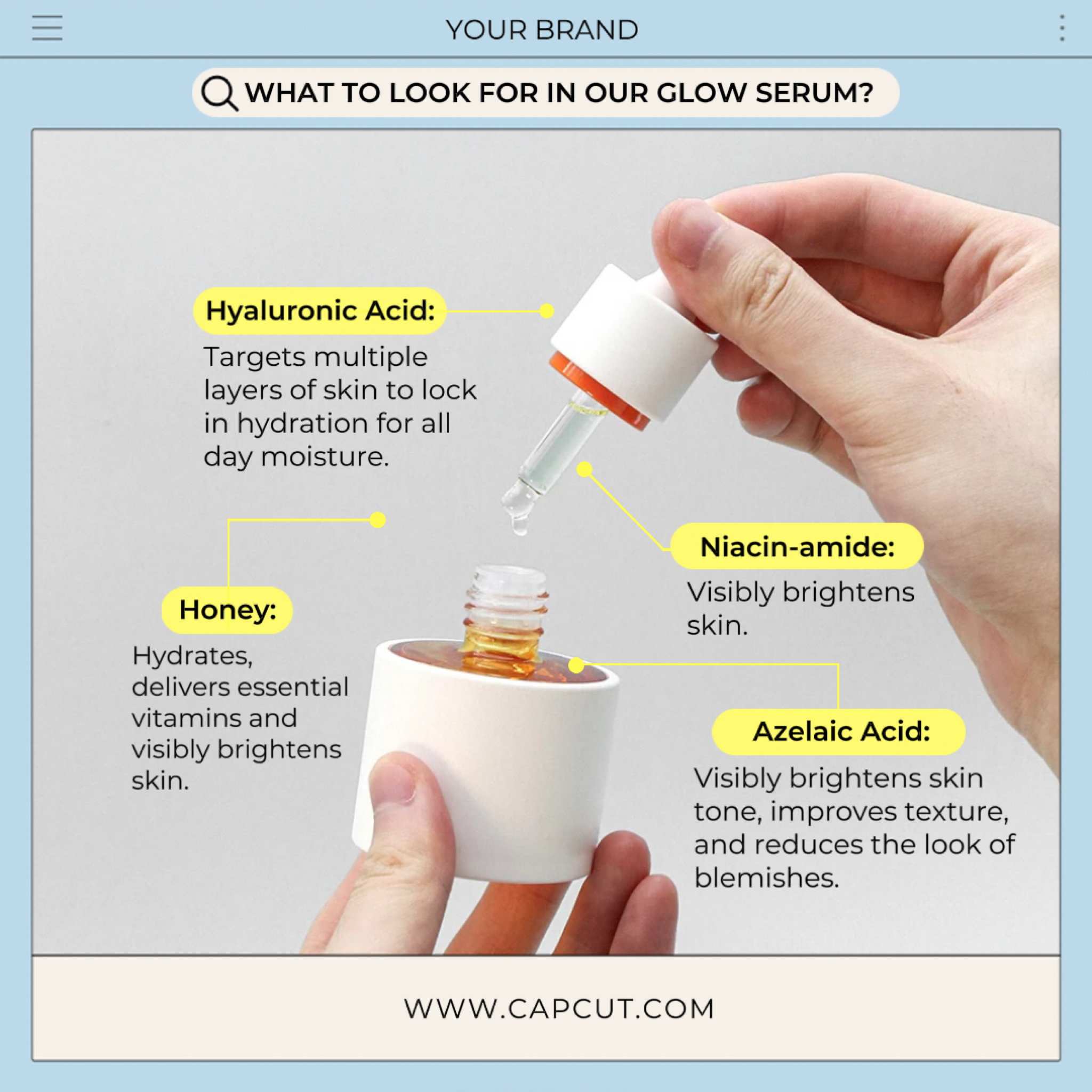 YOUR BRAND

WHAT TO LOOK FOR IN OUR GLOW SERUM?

Hyaluronic Acid:

Targets multiple layers of skin to lock in hydration for all day moisture.

Niacin-amide:

Visibly brightens skin.

Honey:

Hydrates, delivers essential vitamins and visibly brightens skin.

Azelaic Acid:

Visibly brightens skin tone, improves texture, and reduces the look of blemishes.

WWW.CAPCUT.COM