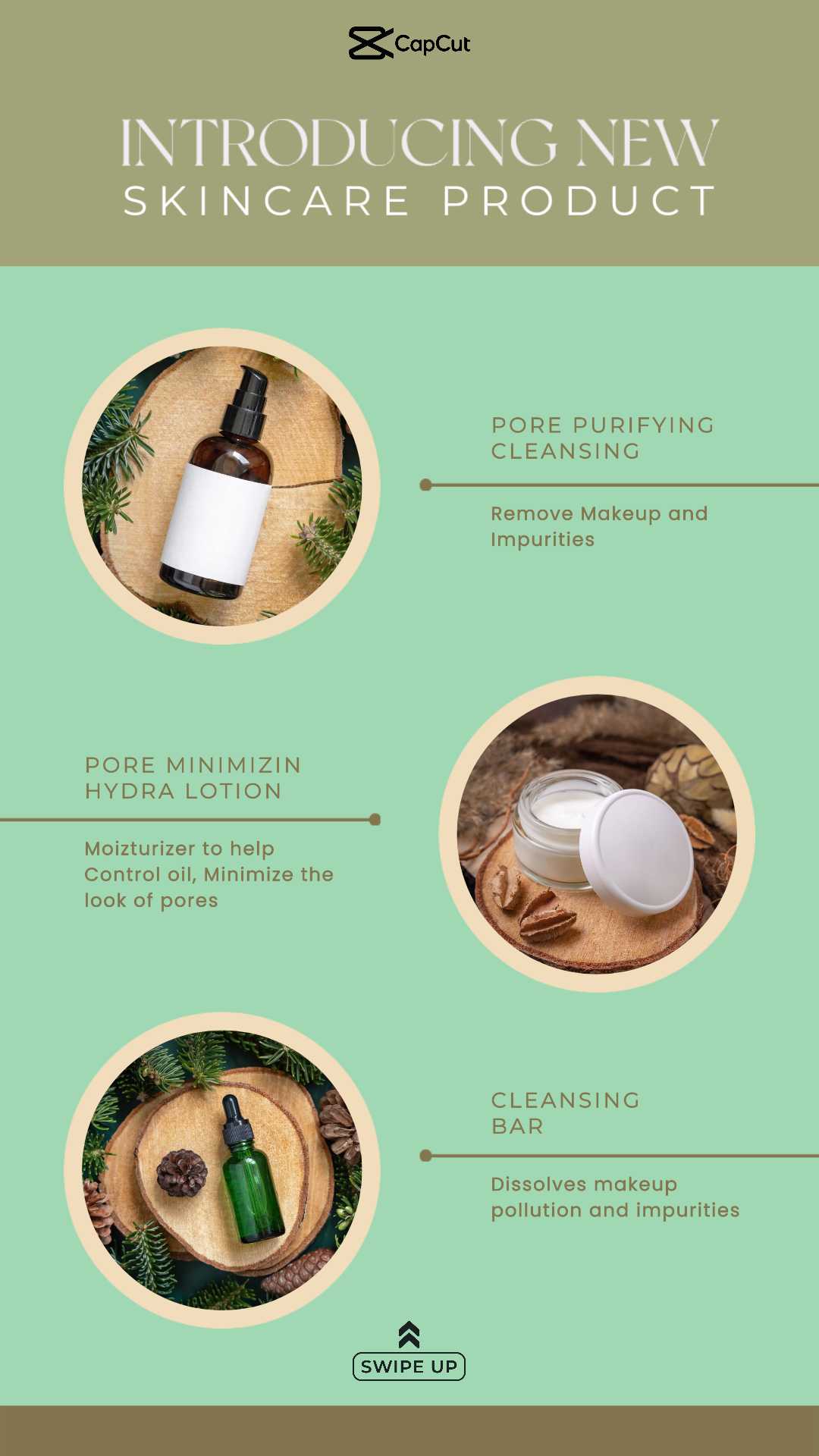 CapCut

INTRODUCING NEW
SKINCARE PRODUCT

PORE PURIFYING CLEANSING

Remove Makeup and Impurities

PORE MINIMIZIN HYDRA LOTION

Moizturizer to help Control oil, Minimize the look of pores

CLEANSING BAR

Dissolves makeup pollution and impurities

SWIPE UP