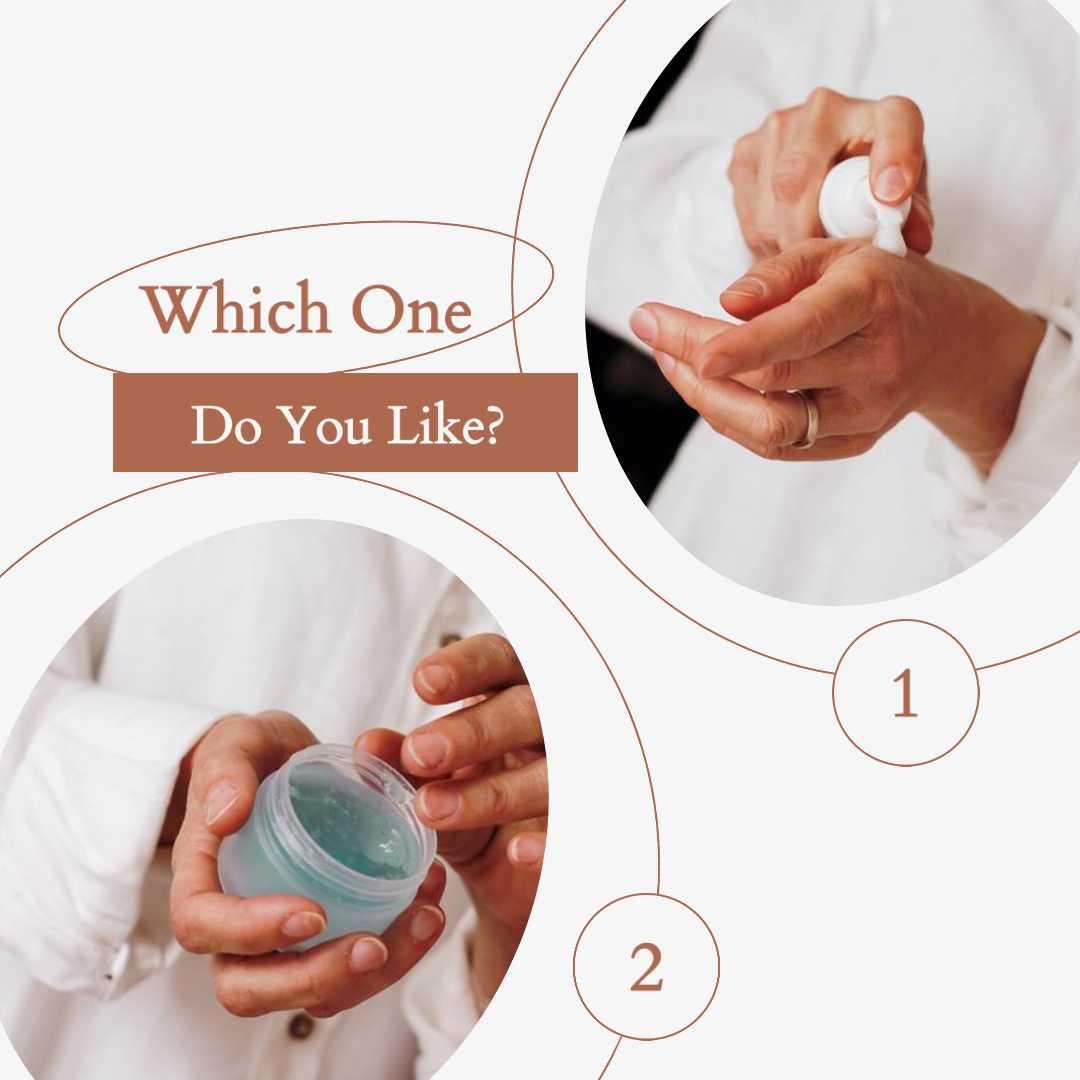 Which One

Do You Like?

1

2